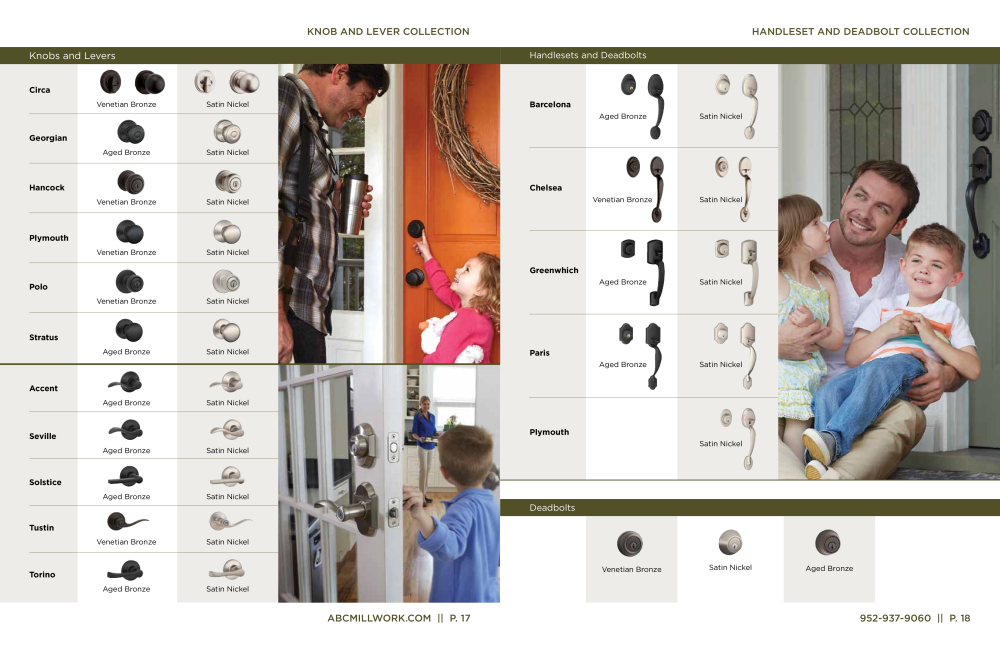 KNOB AND LEVER COLLECTION

Knobs and Levers

| | | |
|---|---|---|
| Circa | Venetian Bronze | Satin Nickel |
| Georgian | Aged Bronze | Satin Nickel |
| Hancock | Venetian Bronze | Satin Nickel |
| Plymouth | Venetian Bronze | Satin Nickel |
| Polo | Venetian Bronze | Satin Nickel |
| Stratus | Aged Bronze | Satin Nickel |
| Accent | Aged Bronze | Satin Nickel |
| Seville | Aged Bronze | Satin Nickel |
| Solstice | Aged Bronze | Satin Nickel |
| Tustin | Venetian Bronze | Satin Nickel |
| Torino | Aged Bronze | Satin Nickel |

ABCMILLWORK.COM || P. 17

HANDLESET AND DEADBOLT COLLECTION

Handlesets and Deadbolts

| | | |
|---|---|---|
| Barcelona | Aged Bronze | Satin Nickel |
| Chelsea | Venetian Bronze | Satin Nickel |
| Greenwhich | Aged Bronze | Satin Nickel |
| Paris | Aged Bronze | Satin Nickel |
| Plymouth | | Satin Nickel |

Deadbolts

Venetian Bronze

Satin Nickel

Aged Bronze

952-937-9060 || P. 18